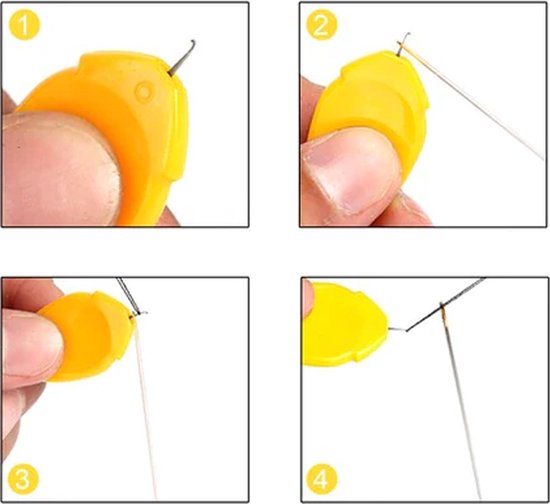 1

2

3

4